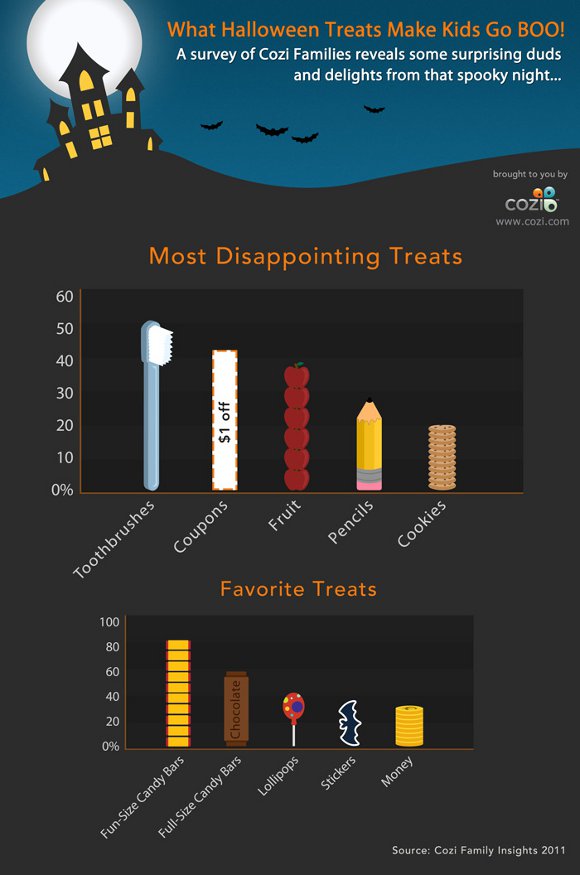 What Halloween Treats Make Kids Go BOO!
A survey of Cozi Families reveals some surprising duds and delights from that spooky night...

brought to you by
cozi
www.cozi.com

Most Disappointing Treats

60
50
40
30
20
10
0%

$1 off

Toothbrushes
Coupons
Fruit
Pencils
Cookies

Favorite Treats

100
80
60
40
20
0%

Chocolate

Fun-Size Candy Bars
Full-Size Candy Bars
Lollipops
Stickers
Money

Source: Cozi Family Insights 2011