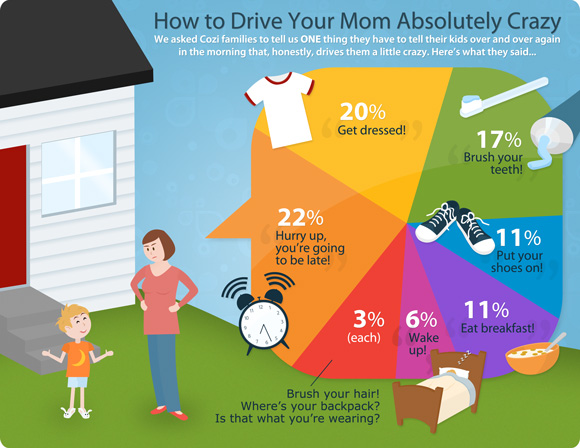 How to Drive Your Mom Absolutely Crazy

We asked Cozi families to tell us ONE thing they have to tell their kids over and over again in the morning that, honestly, drives them a little crazy. Here's what they said...

20% Get dressed!

17% Brush your teeth!

22% Hurry up, you're going to be late!

11% Put your shoes on!

11% Eat breakfast!

3% (each)

6% Wake up!

Brush your hair!
Where's your backpack?
Is that what you're wearing?